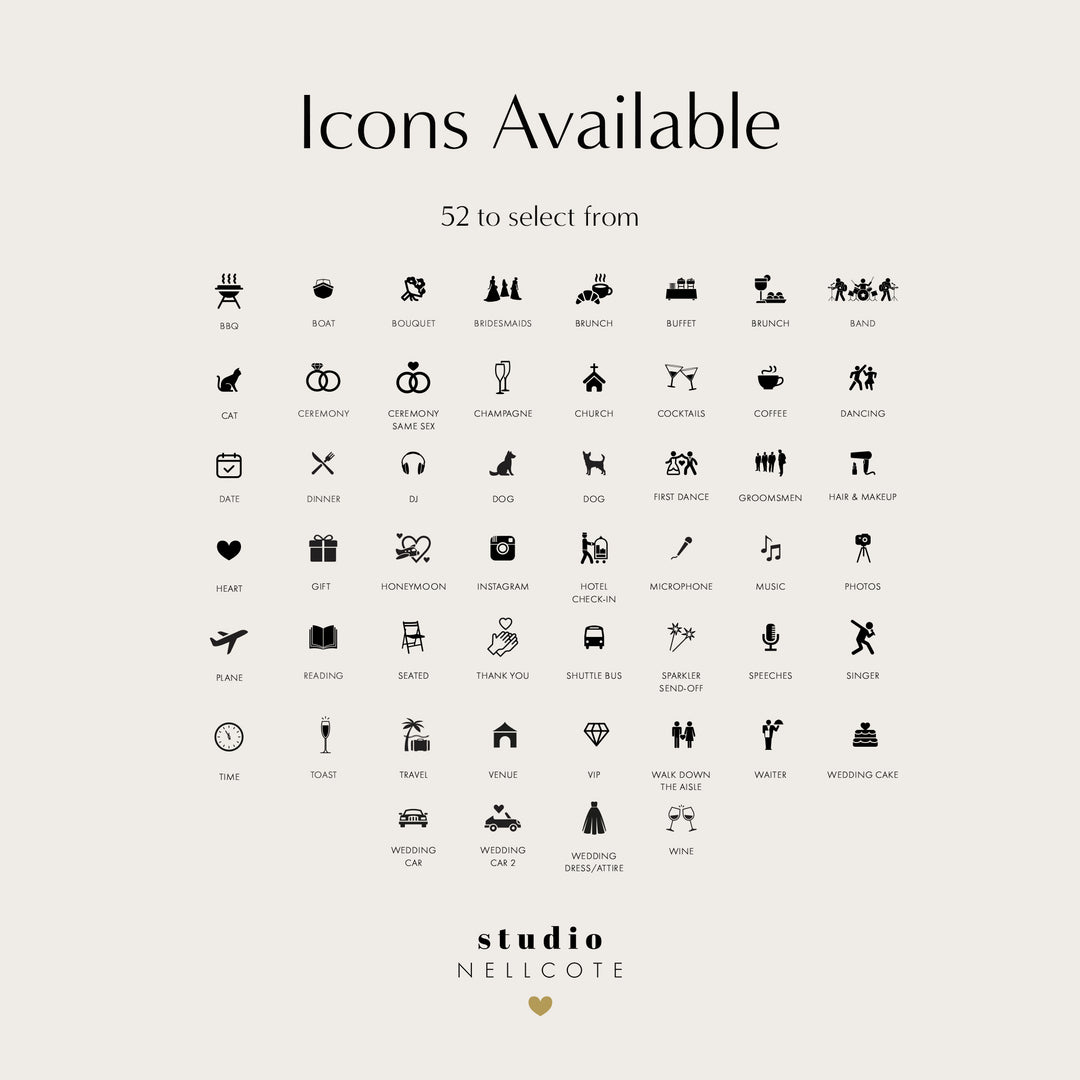 Icons Available

52 to select from

BBQ
BOAT
BOUQUET
BRIDESMAIDS
BRUNCH
BUFFET
BRUNCH
BAND

CAT
CEREMONY
CEREMONY SAME SEX
CHAMPAGNE
CHURCH
COCKTAILS
COFFEE
DANCING

DATE
DINNER
DJ
DOG
DOG
FIRST DANCE
GROOMSMEN
HAIR & MAKEUP

HEART
GIFT
HONEYMOON
INSTAGRAM
HOTEL CHECK-IN
MICROPHONE
MUSIC
PHOTOS

PLANE
READING
SEATED
THANK YOU
SHUTTLE BUS
SPARKLER SEND-OFF
SPEECHES
SINGER

TIME
TOAST
TRAVEL
VENUE
VIP
WALK DOWN THE AISLE
WAITER
WEDDING CAKE

WEDDING CAR
WEDDING CAR 2
WEDDING DRESS/ATTIRE
WINE

studio
NELLCOTE